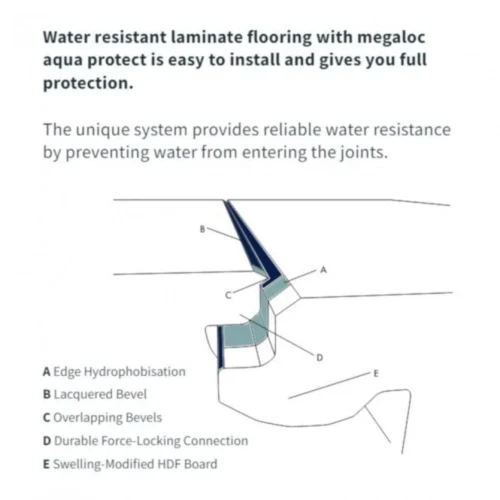 Water resistant laminate flooring with megaloc aqua protect is easy to install and gives you full protection.

The unique system provides reliable water resistance by preventing water from entering the joints.

B

A

C

D

E

A Edge Hydrophobisation
B Lacquered Bevel
C Overlapping Bevels
D Durable Force-Locking Connection
E Swelling-Modified HDF Board