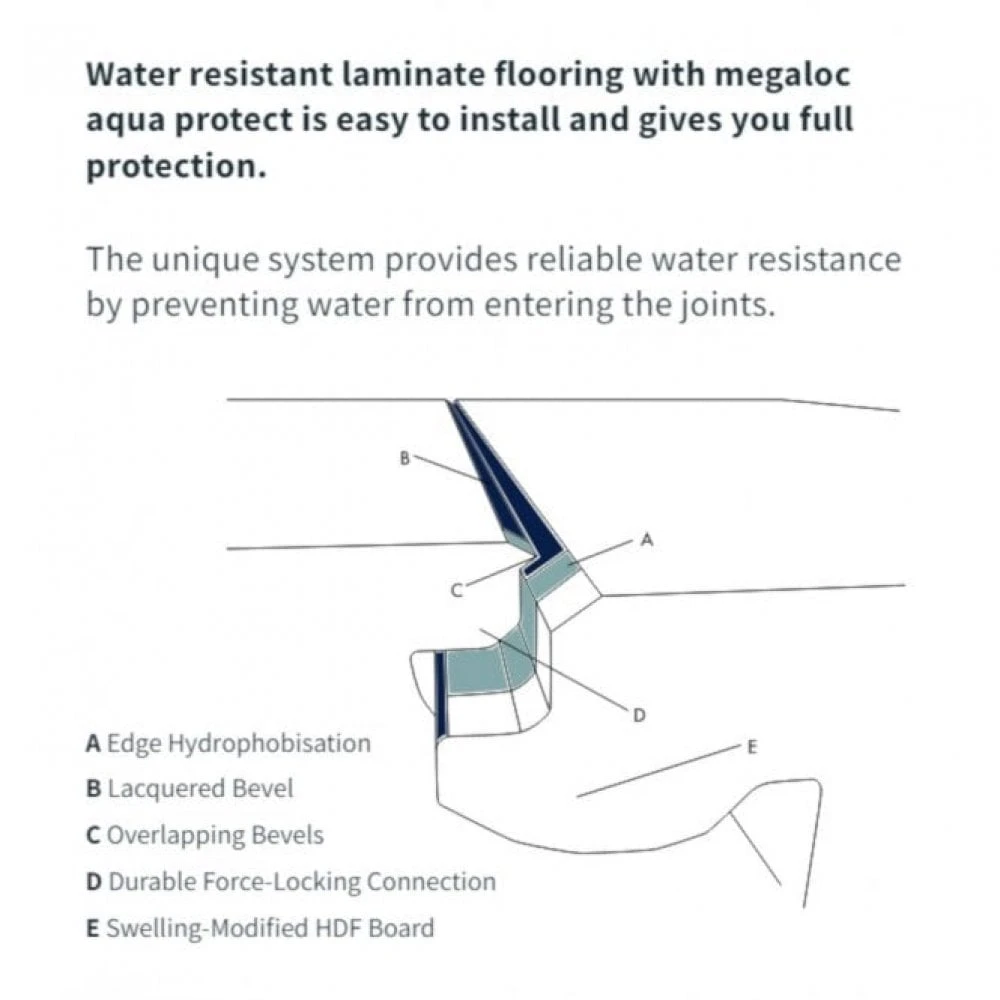 Water resistant laminate flooring with megaloc aqua protect is easy to install and gives you full protection.

The unique system provides reliable water resistance by preventing water from entering the joints.

B

A

C

D

E

A Edge Hydrophobisation
B Lacquered Bevel
C Overlapping Bevels
D Durable Force-Locking Connection
E Swelling-Modified HDF Board