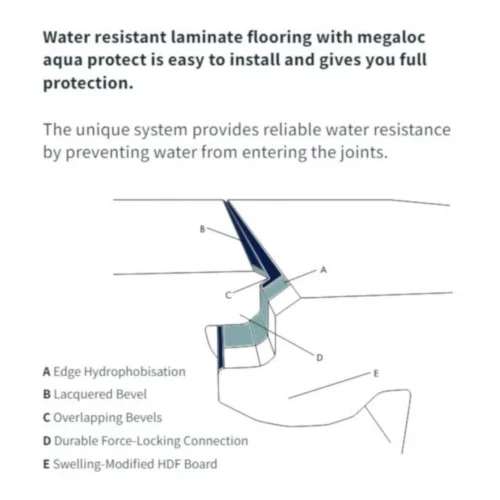 Water resistant laminate flooring with megaloc aqua protect is easy to install and gives you full protection.

The unique system provides reliable water resistance by preventing water from entering the joints.

B

A

C

D

E

A Edge Hydrophobisation
B Lacquered Bevel
C Overlapping Bevels
D Durable Force-Locking Connection
E Swelling-Modified HDF Board