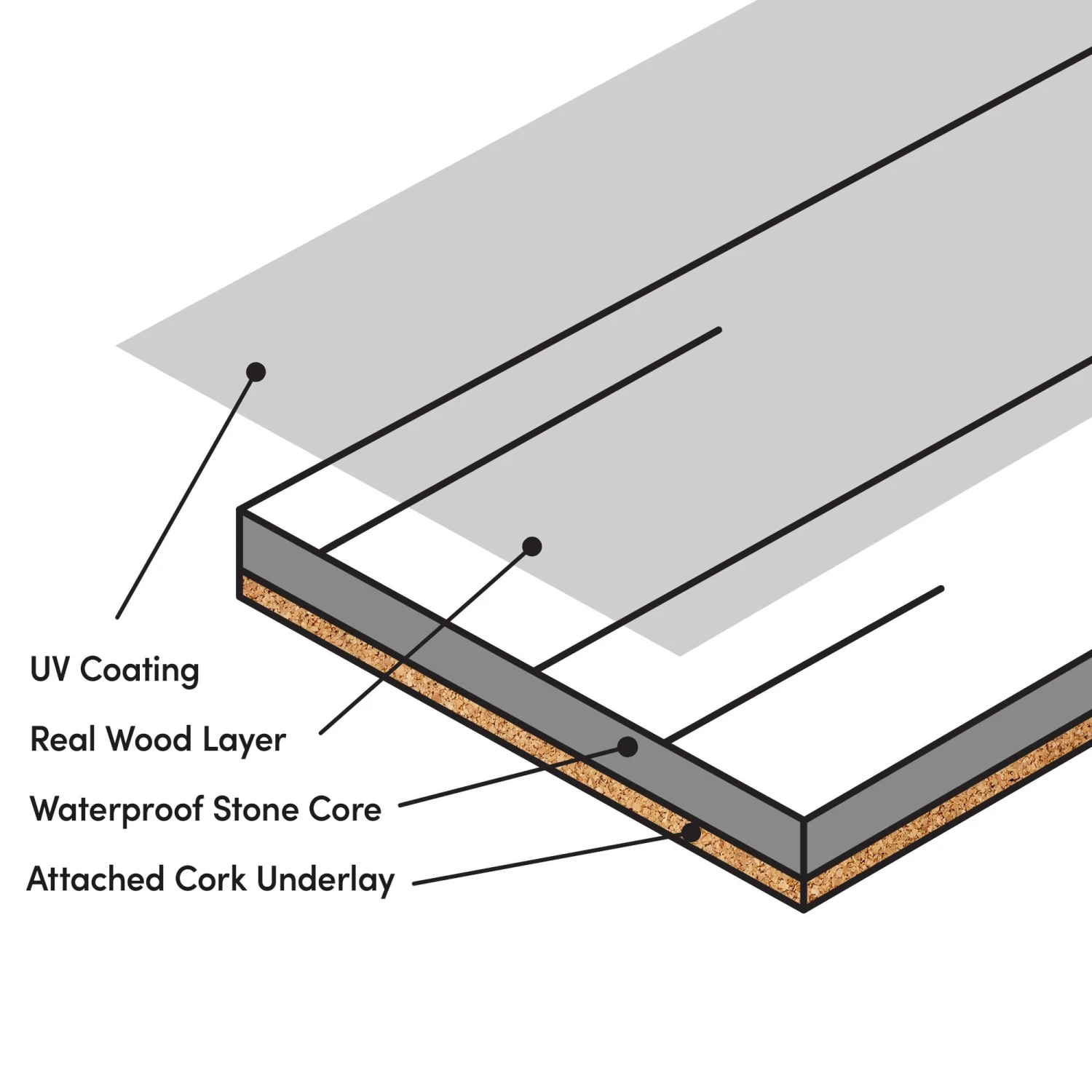 UV Coating

Real Wood Layer

Waterproof Stone Core

Attached Cork Underlay